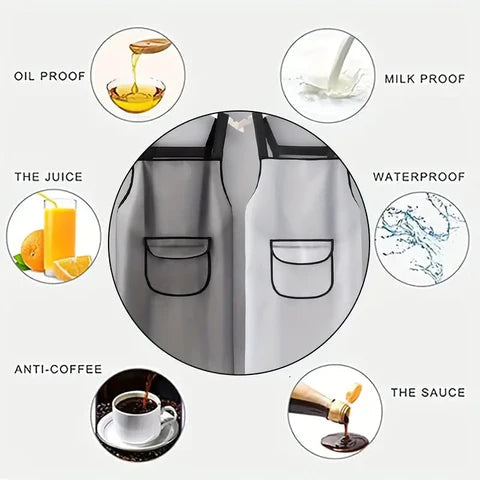 OIL PROOF

MILK PROOF

THE JUICE

WATERPROOF

ANTI-COFFEE

THE SAUCE