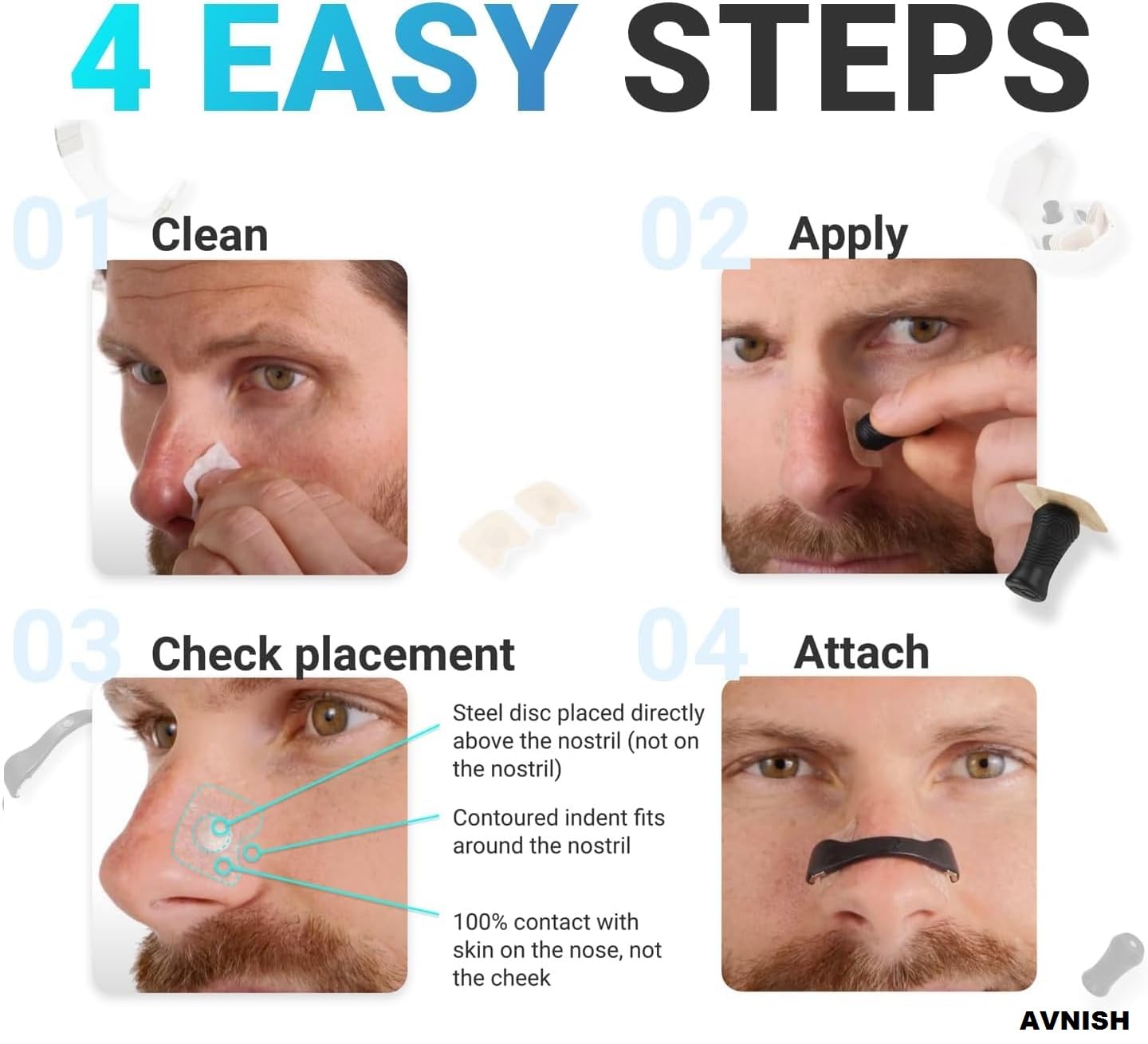 4 EASY STEPS

01 Clean

02 Apply

03 Check placement

Steel disc placed directly above the nostril (not on the nostril)

Contoured indent fits around the nostril

100% contact with skin on the nose, not the cheek

04 Attach

AVNISH