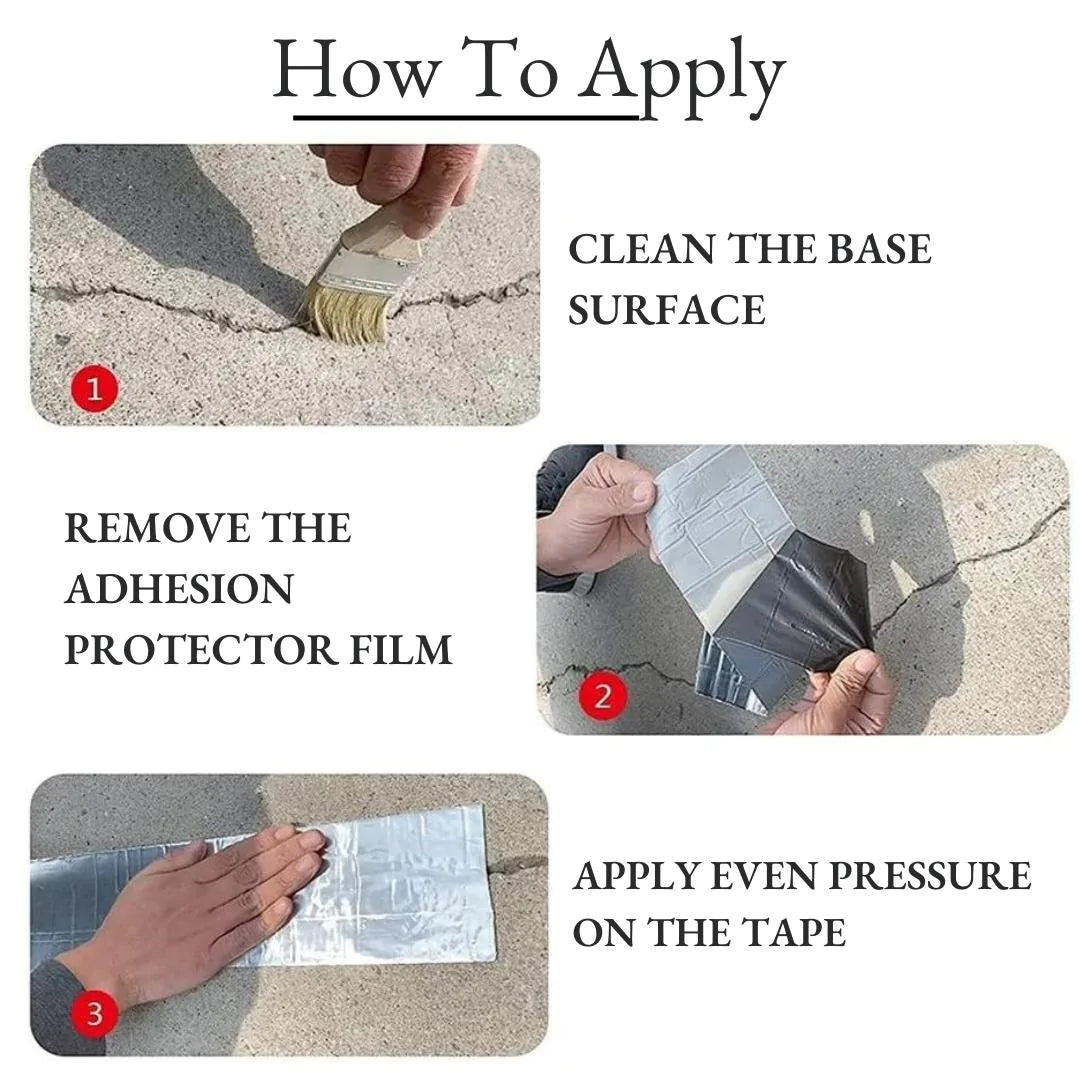 How To Apply

1

CLEAN THE BASE SURFACE

REMOVE THE ADHESION PROTECTOR FILM

2

3

APPLY EVEN PRESSURE ON THE TAPE