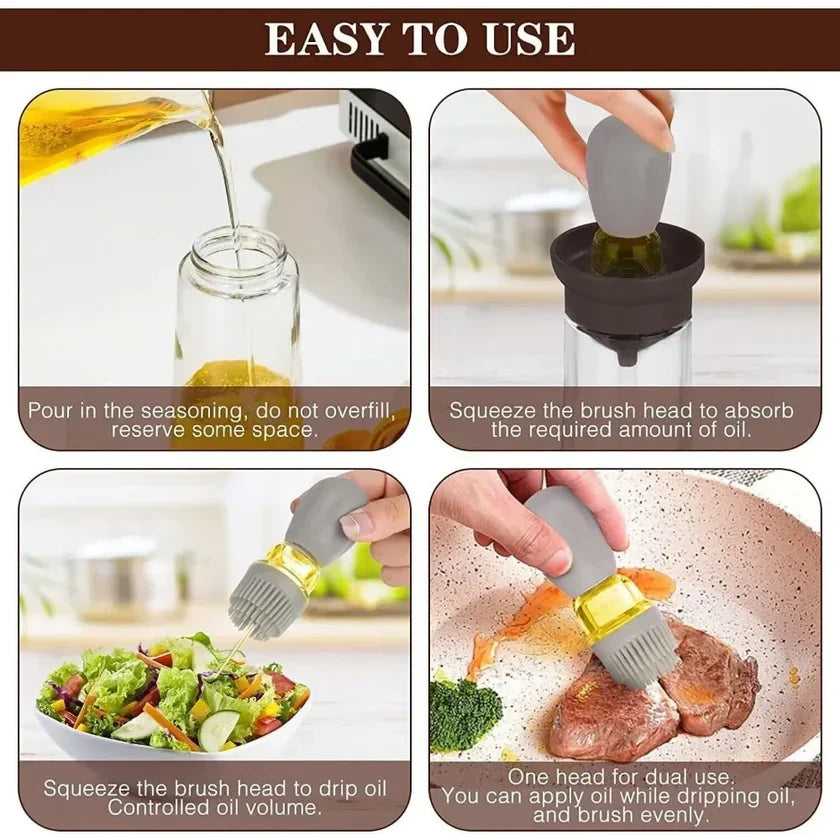 EASY TO USE

Pour in the seasoning, do not overfill, reserve some space.

Squeeze the brush head to absorb the required amount of oil.

Squeeze the brush head to drip oil
Controlled oil volume.

One head for dual use.
You can apply oil while dripping oil, and brush evenly.