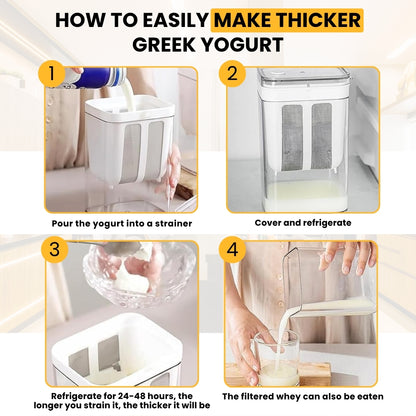 HOW TO EASILY MAKE THICKER GREEK YOGURT

1

Pour the yogurt into a strainer

2

Cover and refrigerate

3

Refrigerate for 24-48 hours, the longer you strain it, the thicker it will be

4

The filtered whey can also be eaten