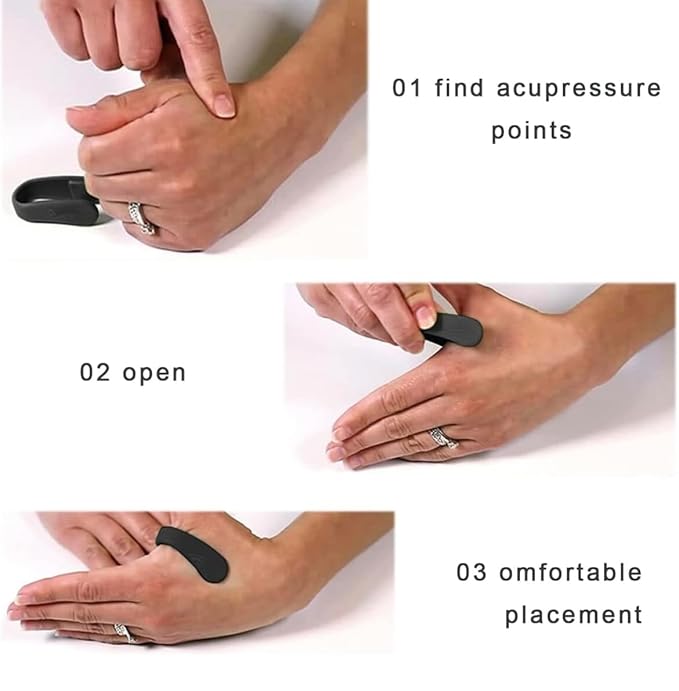 01 find acupressure points

02 open

03 omfortable placement