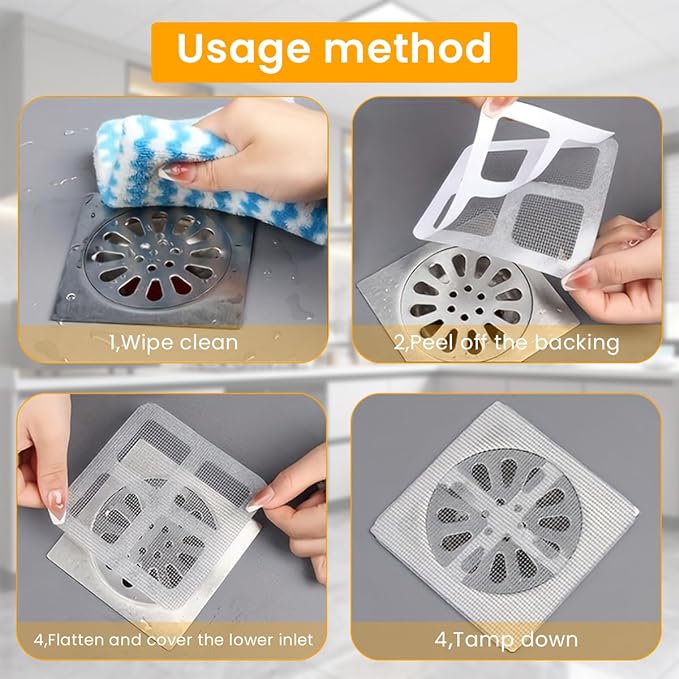 Usage method

1,Wipe clean

2,Peel off the backing

4,Flatten and cover the lower inlet

4,Tamp down