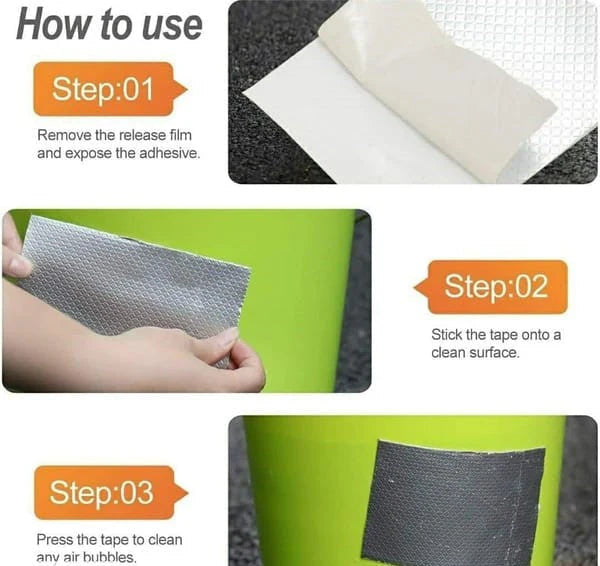 How to use

Step:01

Remove the release film and expose the adhesive.

Step:02

Stick the tape onto a clean surface.

Step:03

Press the tape to clean any air bubbles.